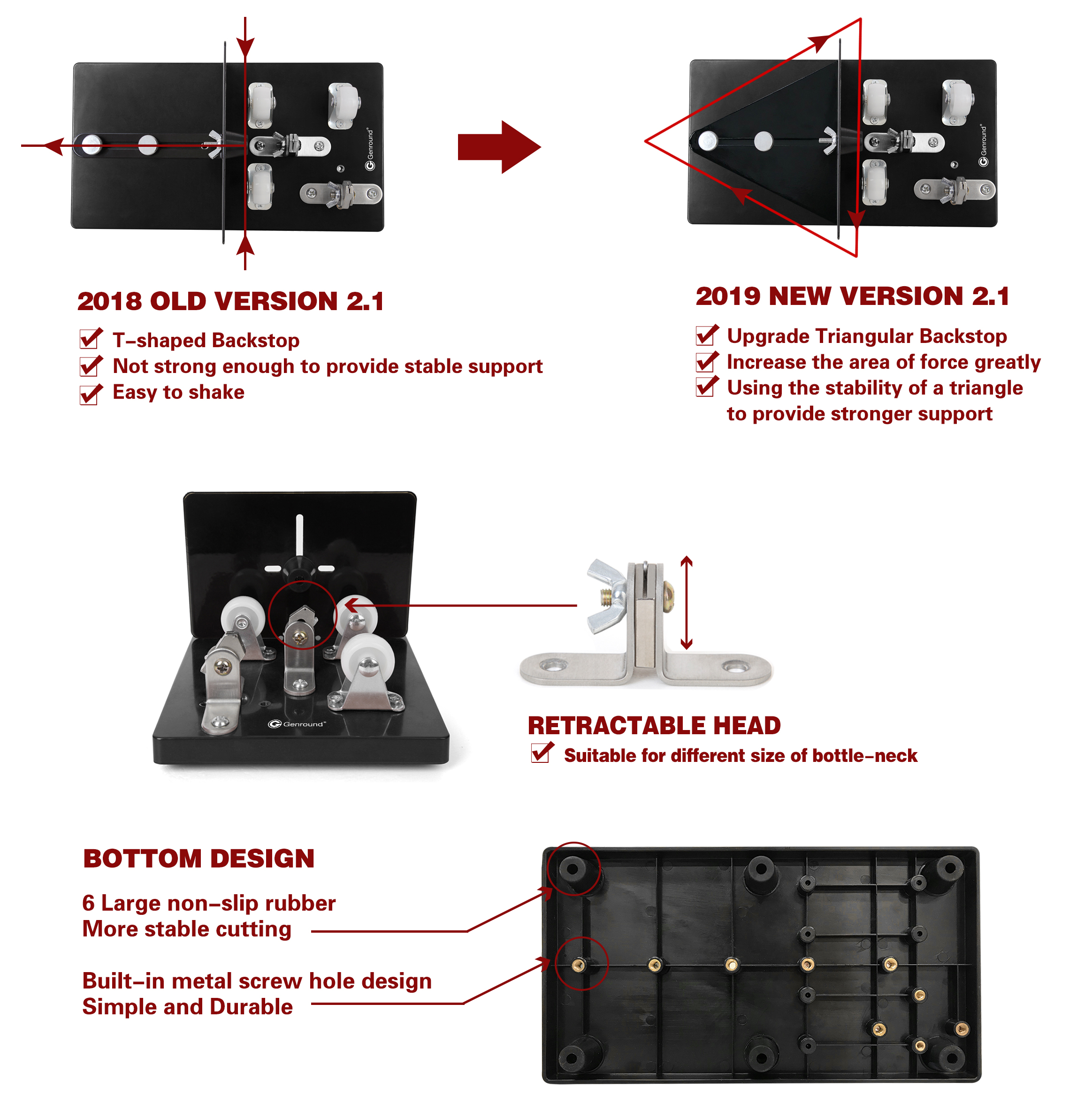 Genround®

Genround®

2018 OLD VERSION 2.1

T-shaped Backstop
Not strong enough to provide stable support
Easy to shake

2019 NEW VERSION 2.1

Upgrade Triangular Backstop
Increase the area of force greatly
Using the stability of a triangle to provide stronger support

Genround™

RETRACTABLE HEAD

Suitable for different size of bottle-neck

BOTTOM DESIGN

6 Large non-slip rubber
More stable cutting

Built-in metal screw hole design
Simple and Durable