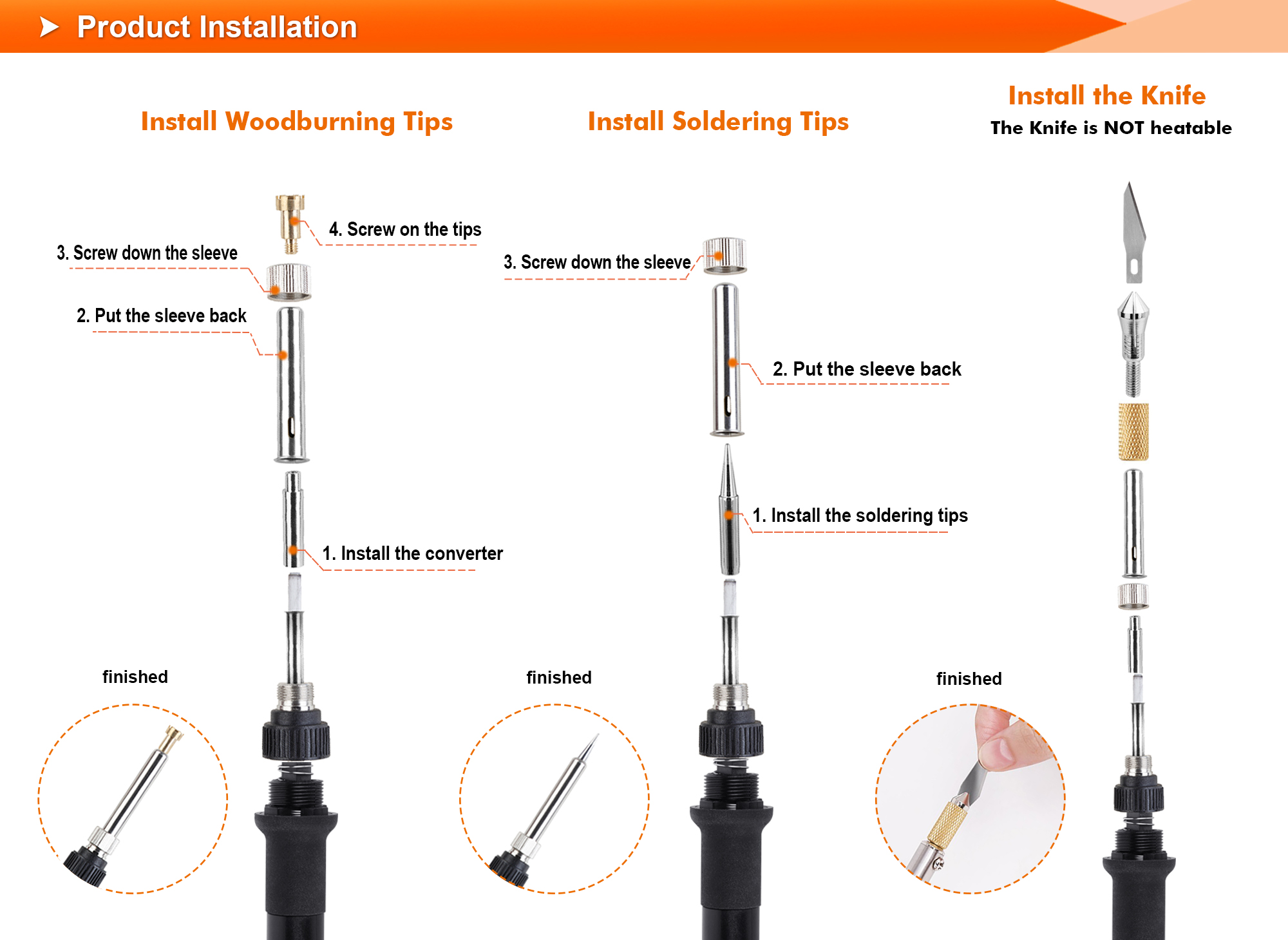 Product Installation

Install Woodburning Tips

4. Screw on the tips

3. Screw down the sleeve

2. Put the sleeve back

1. Install the converter

finished

Install Soldering Tips

3. Screw down the sleeve

2. Put the sleeve back

1. Install the soldering tips

finished

Install the Knife

The Knife is NOT heatable

finished